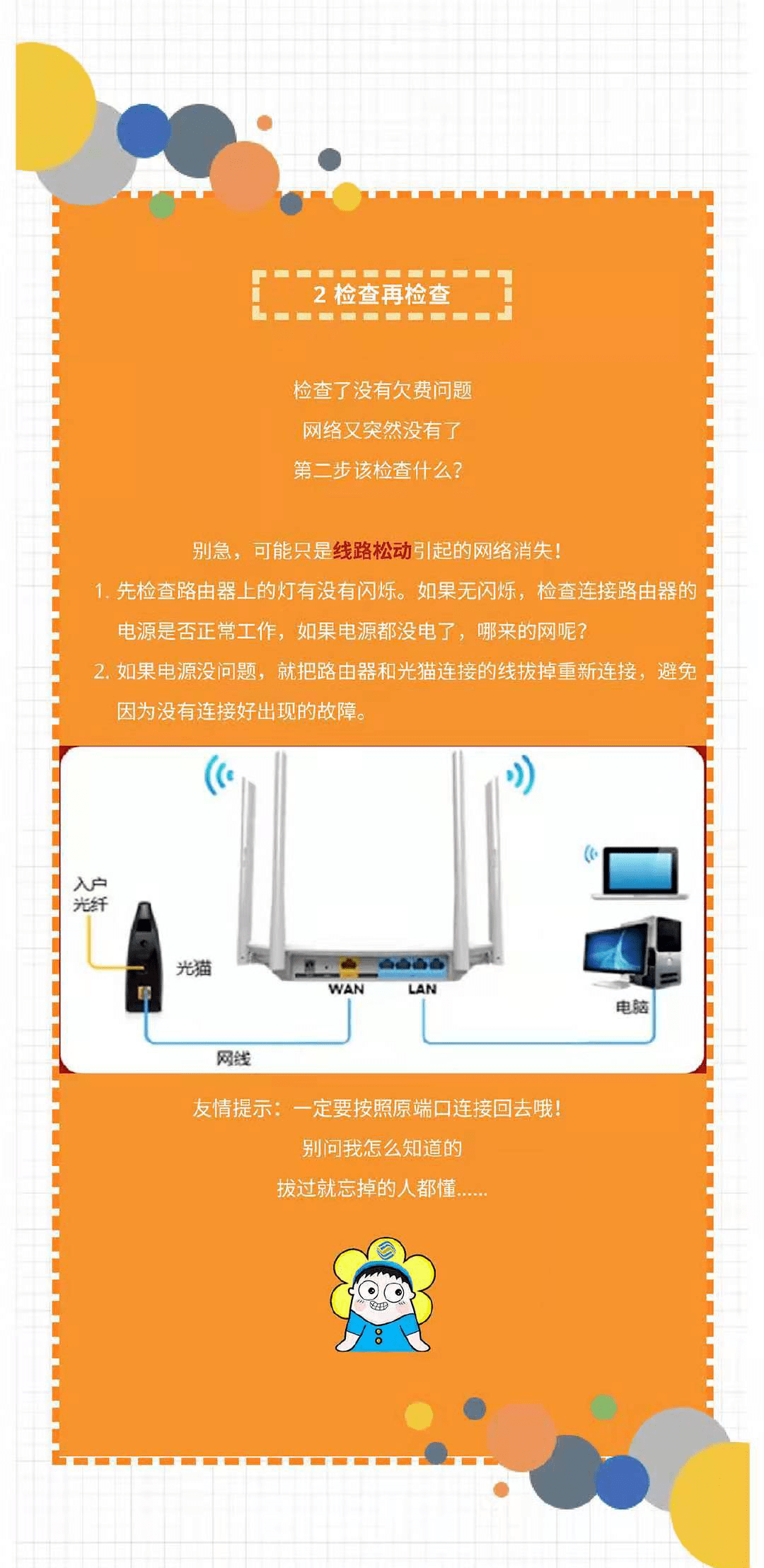 2 检查再检查

检查了没有欠费问题

网络又突然没有了

第二步该检查什么？

别急，可能只是线路松动引起的网络消失！

1. 先检查路由器上的灯有没有闪烁。如果无闪烁，检查连接路由器的电源是否正常工作，如果电源都没电了，哪来的网呢？

2. 如果电源没问题，就把路由器和光猫连接的线拔掉重新连接，避免因为没有连接好出现的故障。

入户光纤

光猫

WAN

LAN

电脑

网线

友情提示：一定要按照原端口连接回去哦！

别问我怎么知道的

拔过就忘掉的人都懂......